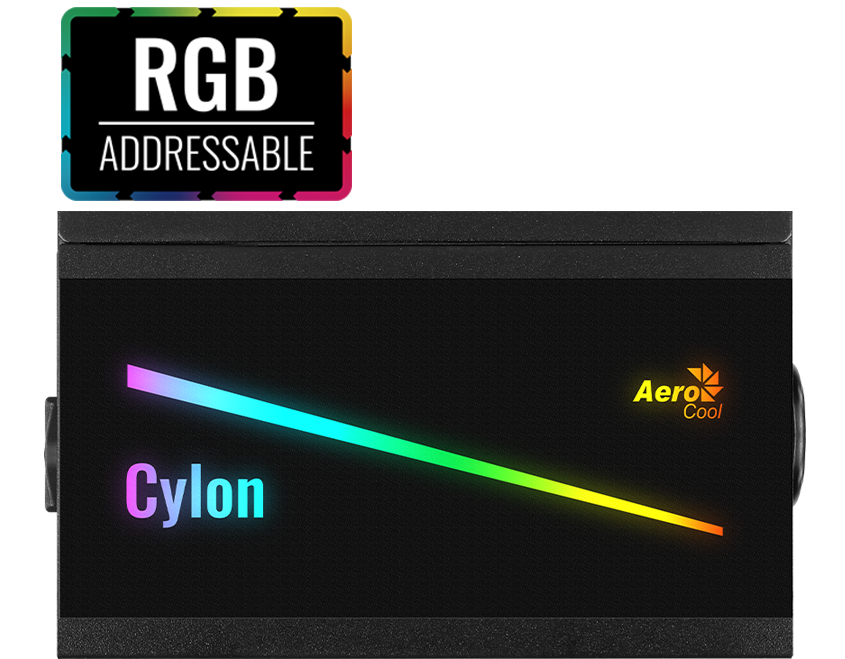 RGB
ADDRESSABLE

Aero
Cool

Cylon