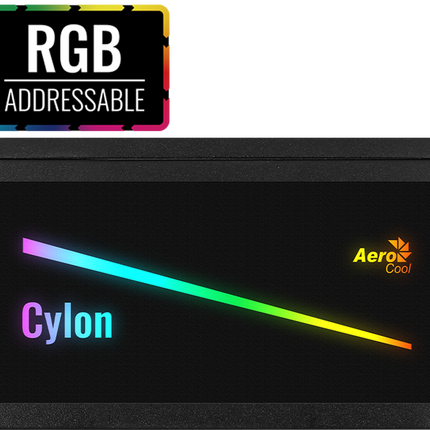 RGB
ADDRESSABLE

Aero
Cool

Cylon