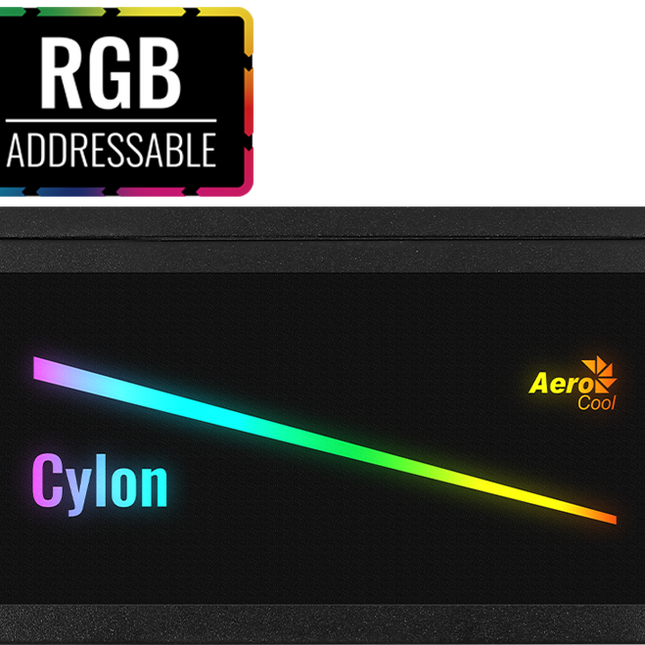 RGB
ADDRESSABLE

Aero Cool

Cylon