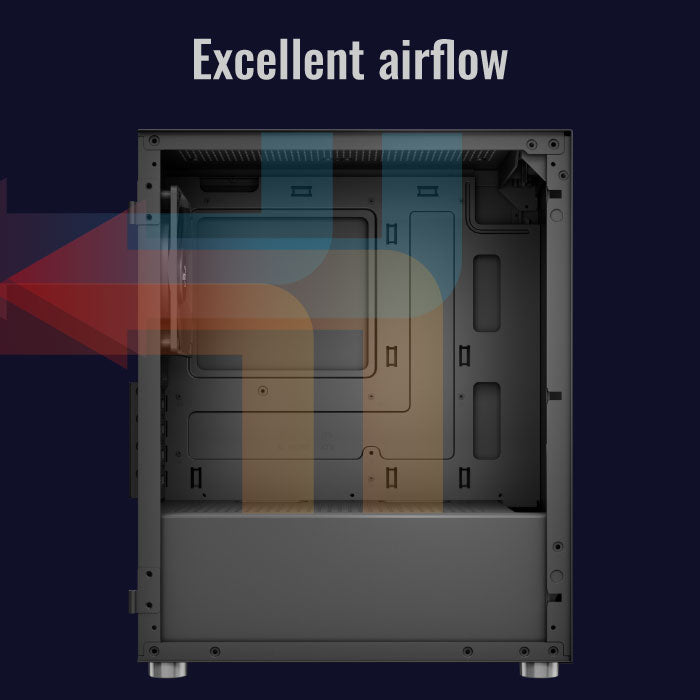 Excellent airflow