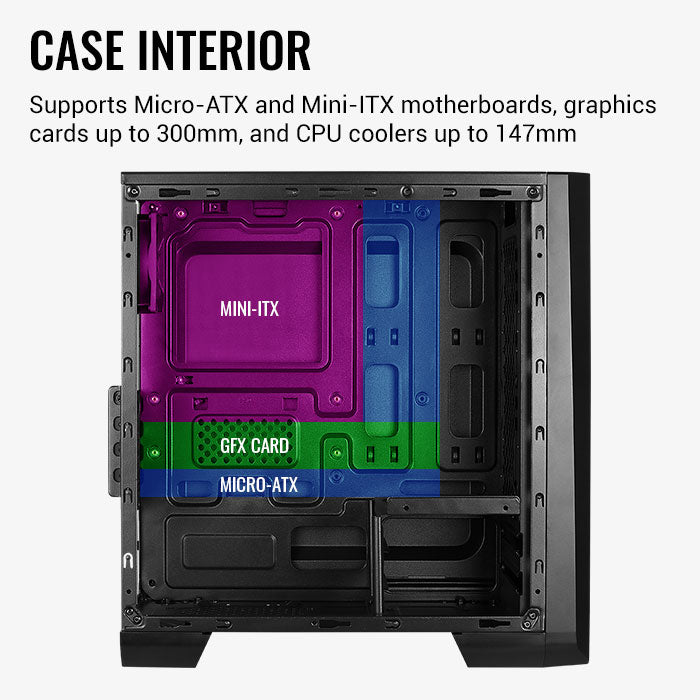 CASE INTERIOR

Supports Micro-ATX and Mini-ITX motherboards, graphics cards up to 300mm, and CPU coolers up to 147mm

MINI-ITX

GFX CARD

MICRO-ATX