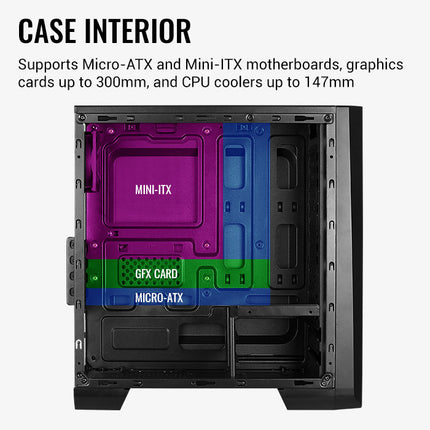 CASE INTERIOR

Supports Micro-ATX and Mini-ITX motherboards, graphics cards up to 300mm, and CPU coolers up to 147mm

MINI-ITX

GFX CARD

MICRO-ATX