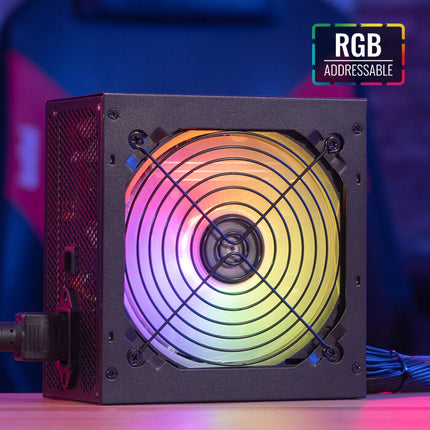 RGB
ADDRESSABLE