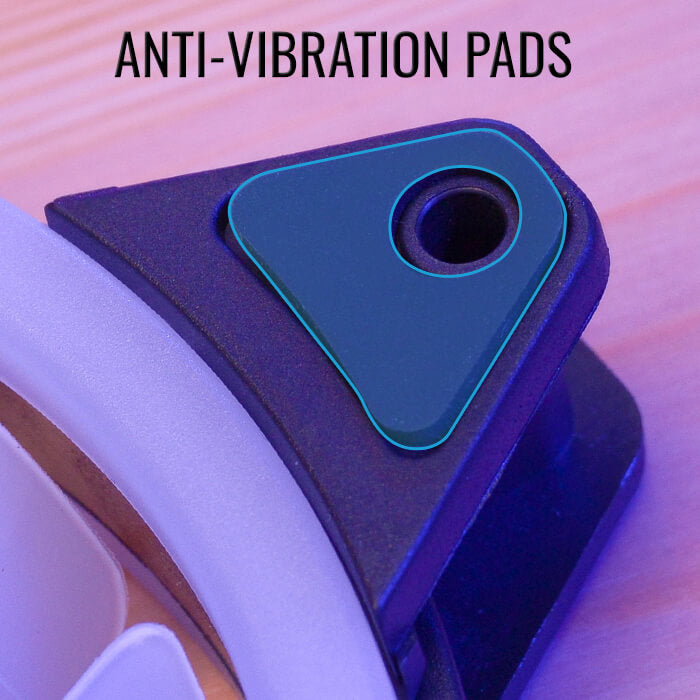 ANTI-VIBRATION PADS