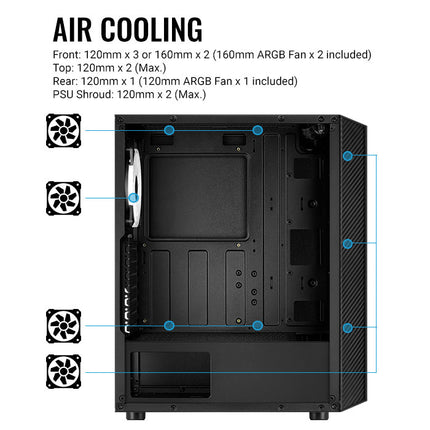 AIR COOLING
Front: 120mm x 3 or 160mm x 2 (160mm ARGB Fan x 2 included)
Top: 120mm x 2 (Max.)
Rear: 120mm x 1 (120mm ARGB Fan x 1 included)
PSU Shroud: 120mm x 2 (Max.)