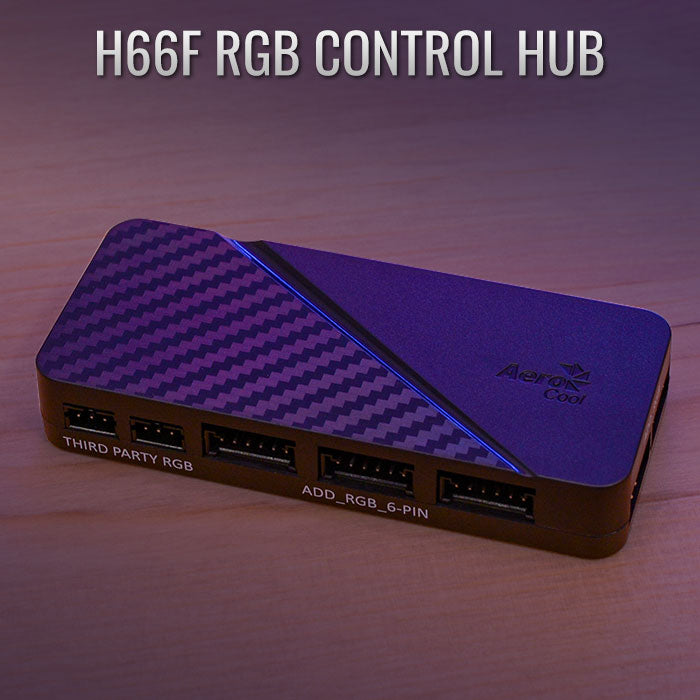 H66F RGB CONTROL HUB

Aero Cool

THIRD PARTY RGB

ADD_RGB_6-PIN