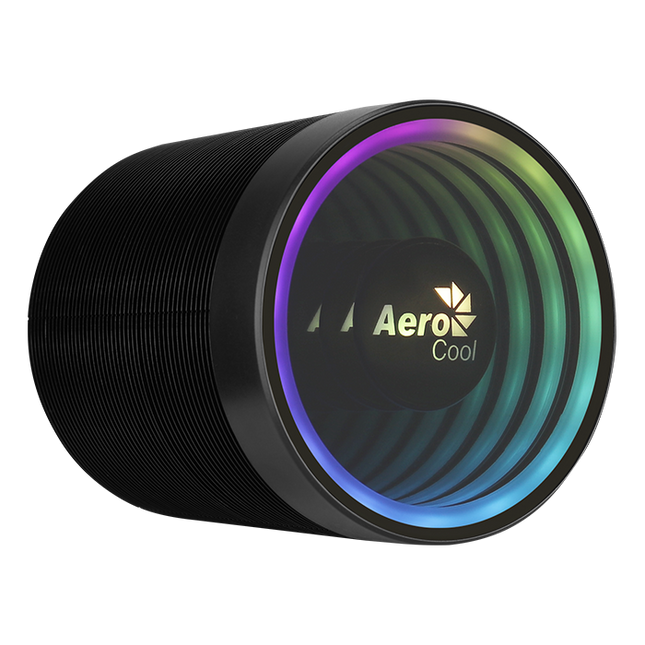 Aero
Cool