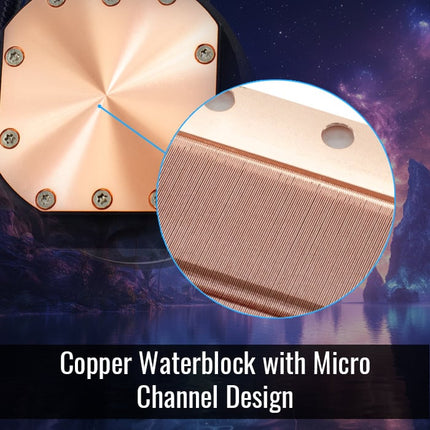 Copper Waterblock with Micro Channel Design