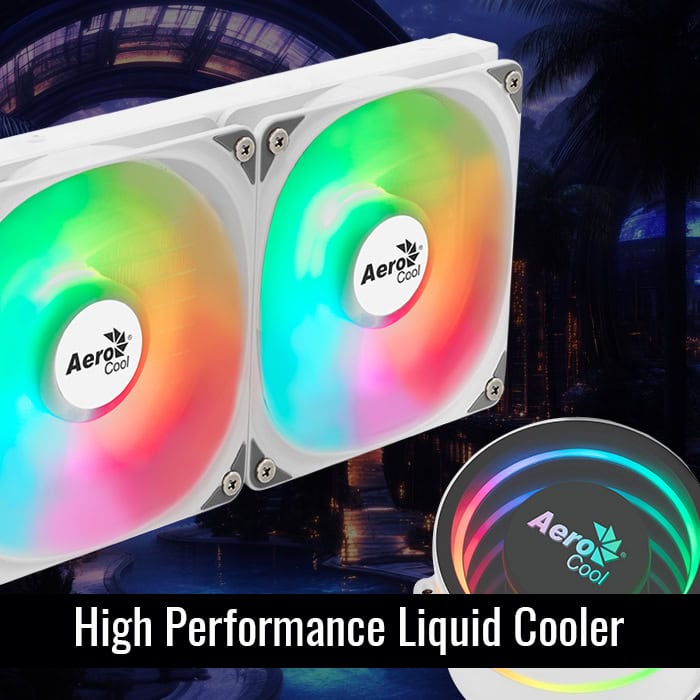 Aero Cool

Aero Cool

Aero Cool

High Performance Liquid Cooler