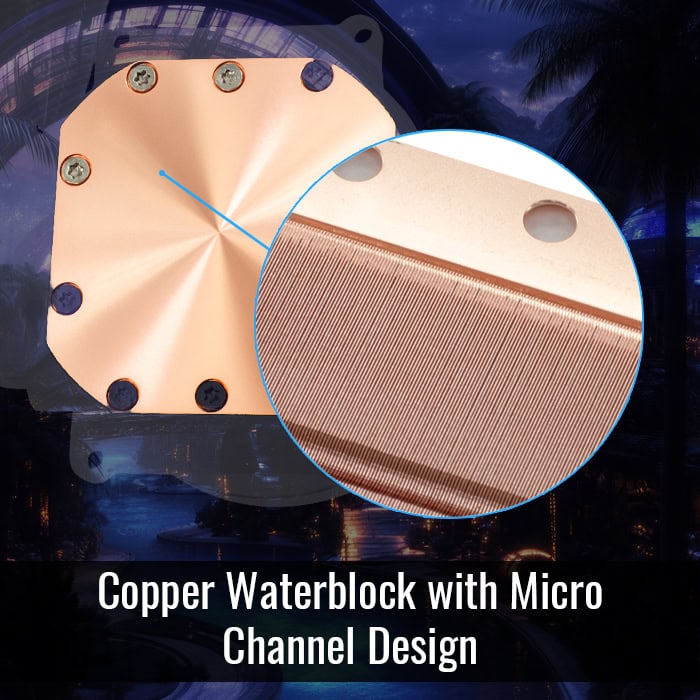 Copper Waterblock with Micro Channel Design