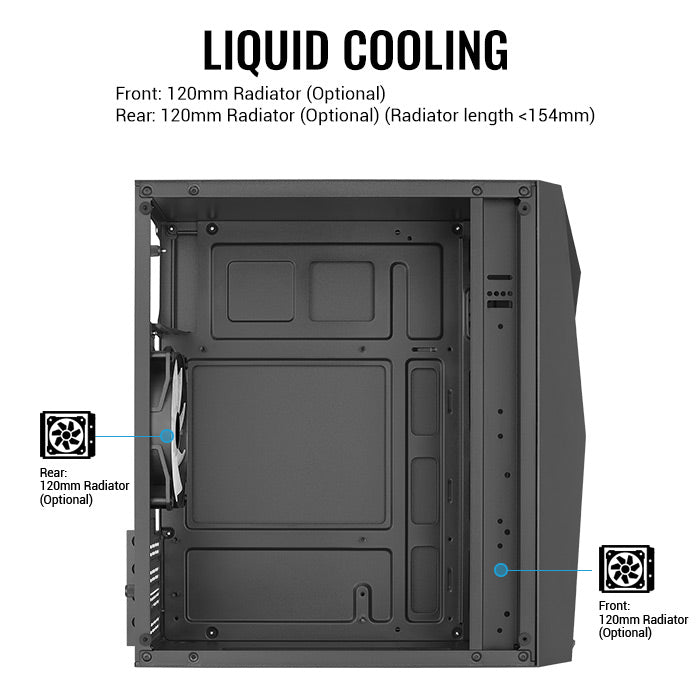 LIQUID COOLING

Front: 120mm Radiator (Optional)
Rear: 120mm Radiator (Optional) (Radiator length <154mm)

Rear:
120mm Radiator
(Optional)

Front:
120mm Radiator
(Optional)