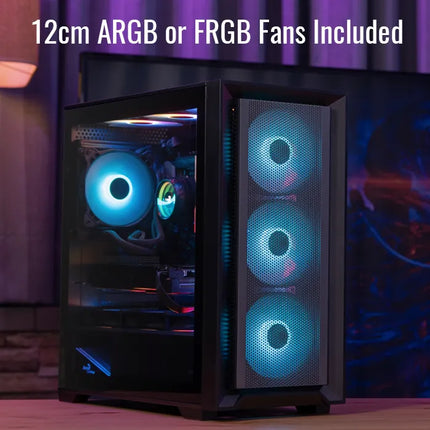 12cm ARGB or FRGB Fans Included