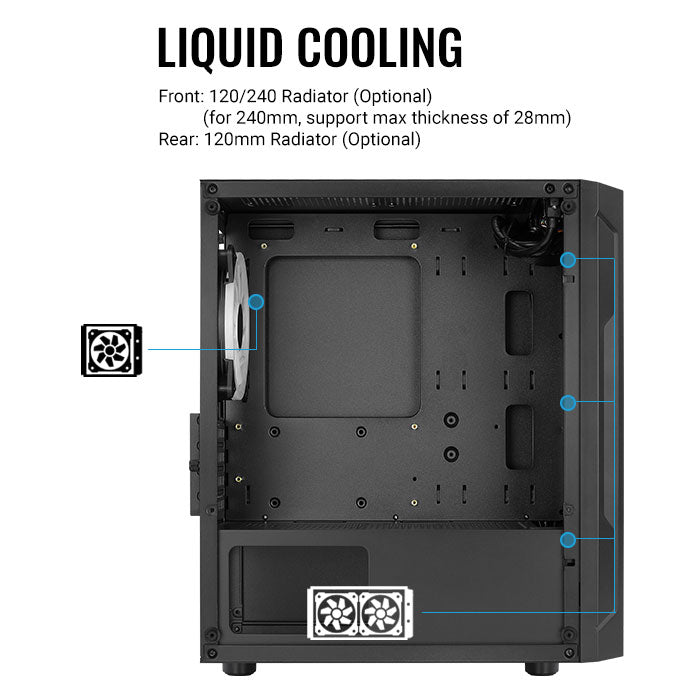 LIQUID COOLING

Front: 120/240 Radiator (Optional)
(for 240mm, support max thickness of 28mm)
Rear: 120mm Radiator (Optional)